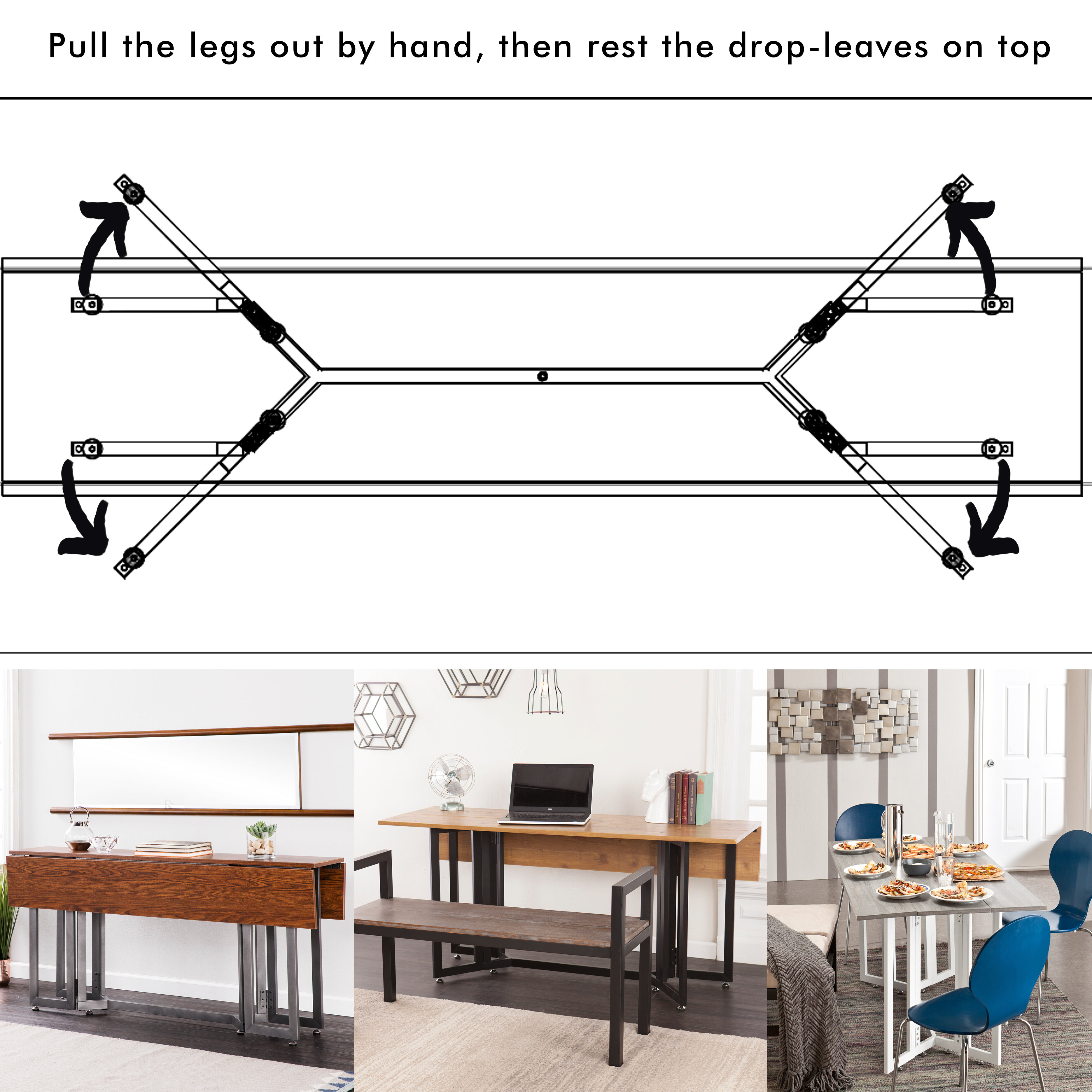 Pull the legs out by hand, then rest the drop-leaves on top