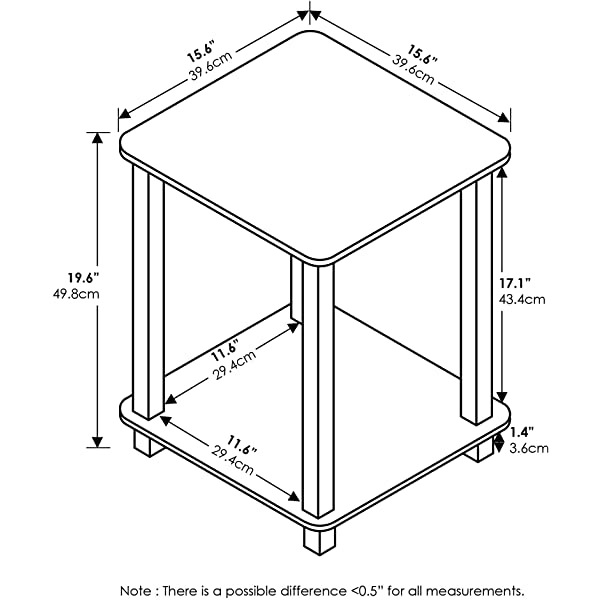 15.6"
39.6cm

15.6"
39.6cm

19.6"
49.8cm

17.1"
43.4cm

11.6"
29.4cm

11.6"
29.4cm

1.4"
3.6cm

Note : There is a possible difference <0.5" for all measurements.