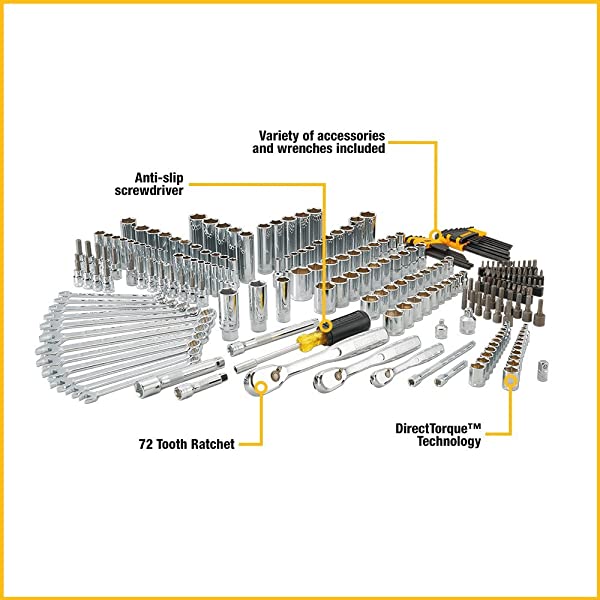 Variety of accessories and wrenches included

Anti-slip screwdriver

72 Tooth Ratchet

DirectTorque™ Technology