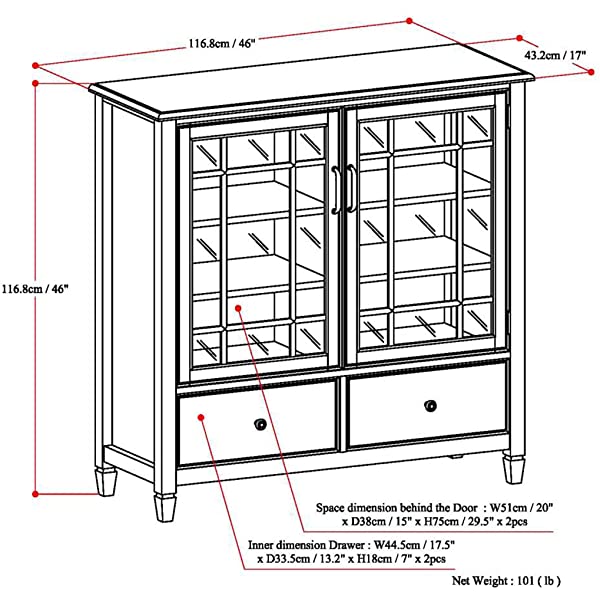 116.8cm / 46"

43.2cm / 17"

116.8cm / 46"

Space dimension behind the Door : W51cm / 20" x D38cm / 15" x H75cm / 29.5" x 2pcs

Inner dimension Drawer : W44.5cm / 17.5" x D33.5cm / 13.2" x H18cm / 7" x 2pcs

Net Weight : 101 ( lb )